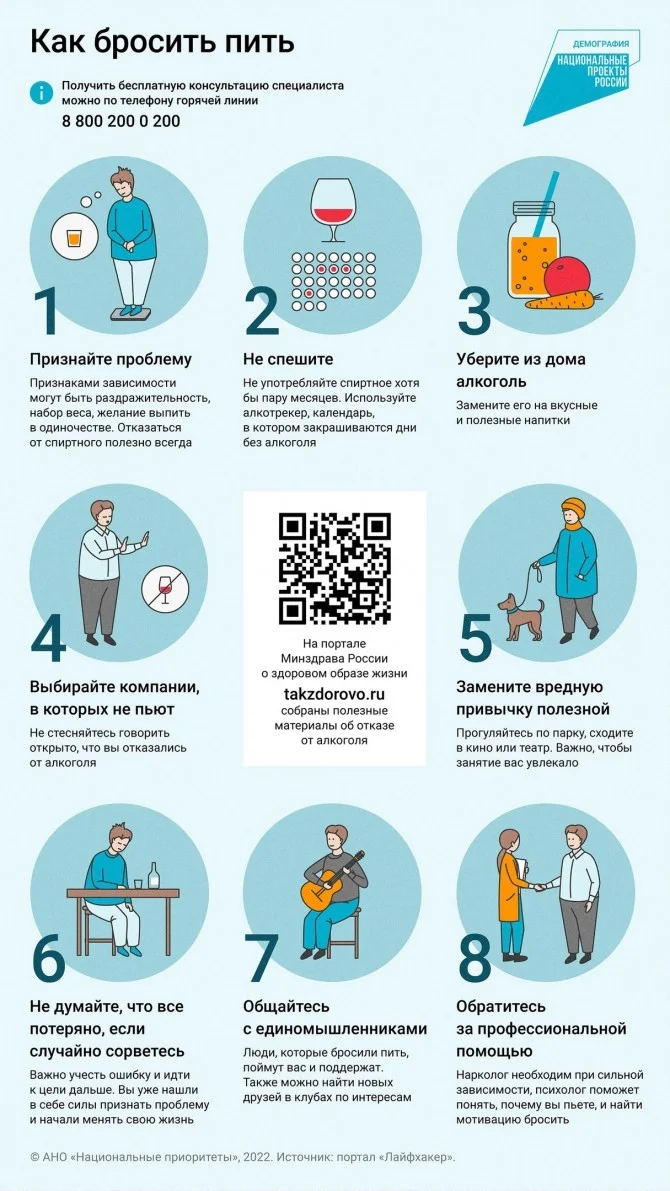 Как бросить пить

ДЕМОГРАФИЯ
НАЦИОНАЛЬНЫЕ ПРОЕКТЫ РОССИИ

Получить бесплатную консультацию специалиста можно по телефону горячей линии
8 800 200 0 200

1
Признайте проблему
Признаками зависимости могут быть раздражительность, набор веса, желание выпить в одиночестве. Отказаться от спиртного полезно всегда

2
Не спешите
Не употребляйте спиртное хотя бы пару месяцев. Используйте алкотрекер, календарь, в котором закрашиваются дни без алкоголя

3
Уберите из дома алкоголь
Замените его на вкусные и полезные напитки

4
Выбирайте компании, в которых не пьют
Не стесняйтесь говорить открыто, что вы отказались от алкоголя

На портале Минздрава России о здоровом образе жизни
takzdorovo.ru
собраны полезные материалы об отказе от алкоголя

5
Замените вредную привычку полезной
Прогуляйтесь по парку, сходите в кино или театр. Важно, чтобы занятие вас увлекало

6
Не думайте, что все потеряно, если случайно сорветесь
Важно учесть ошибку и идти к цели дальше. Вы уже нашли в себе силы признать проблему и начали менять свою жизнь

7
Общайтесь с единомышленниками
Люди, которые бросили пить, поймут вас и поддержат. Также можно найти новых друзей в клубах по интересам

8
Обратитесь за профессиональной помощью
Нарколог необходим при сильной зависимости, психолог поможет понять, почему вы пьете, и найти мотивацию бросить

© АНО «Национальные приоритеты», 2022. Источник: портал «Лайфхакер».