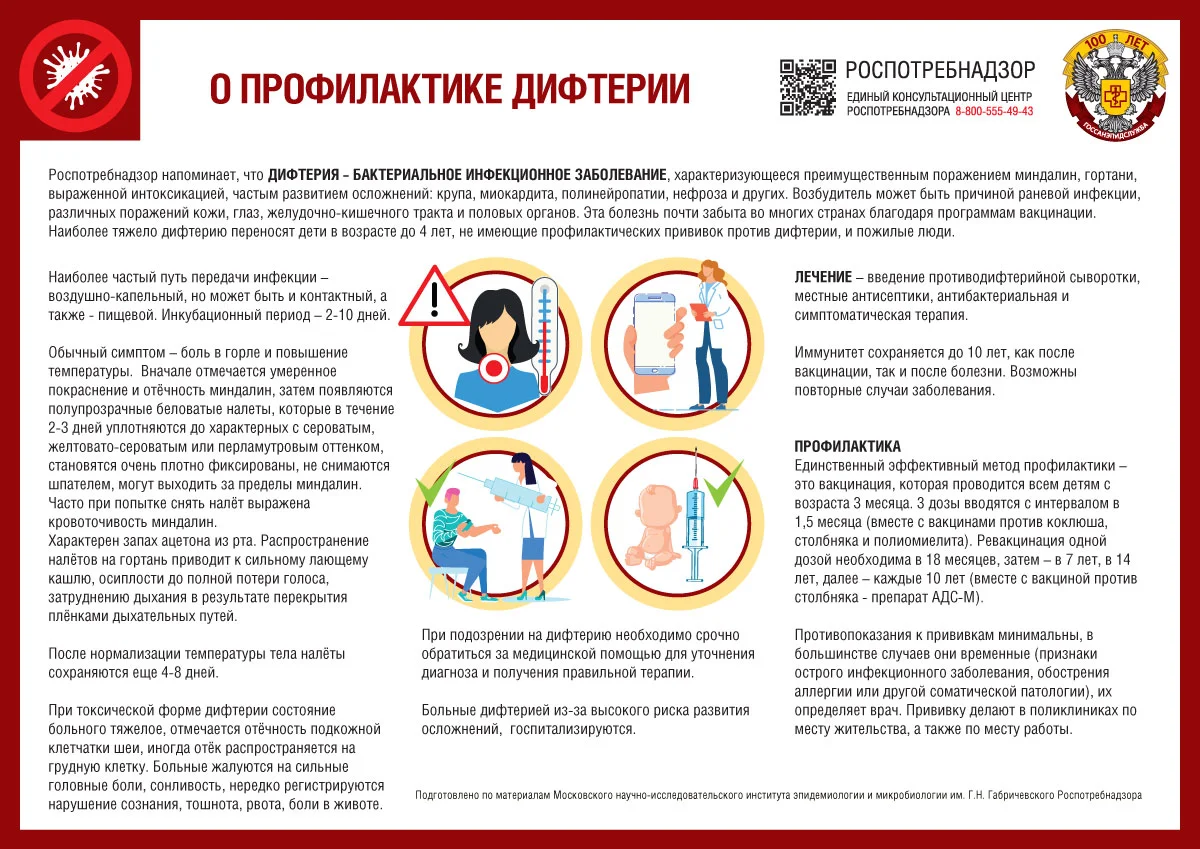 О ПРОФИЛАКТИКЕ ДИФТЕРИИ

РОСПОТРЕБНАДЗОР
ЕДИНЫЙ КОНСУЛЬТАЦИОННЫЙ ЦЕНТР
РОСПОТРЕБНАДЗОРА 8-800-555-49-43

100 ЛЕТ
ГОССАНЭПИДСЛУЖБА

Роспотребнадзор напоминает, что ДИФТЕРИЯ – БАКТЕРИАЛЬНОЕ ИНФЕКЦИОННОЕ ЗАБОЛЕВАНИЕ, характеризующееся преимущественным поражением миндалин, гортани, выраженной интоксикацией, частым развитием осложнений: крупа, миокардита, полинейропатии, нефроза и других. Возбудитель может быть причиной раневой инфекции, различных поражений кожи, глаз, желудочно-кишечного тракта и половых органов. Эта болезнь почти забыта во многих странах благодаря программам вакцинации. Наиболее тяжело дифтерию переносят дети в возрасте до 4 лет, не имеющие профилактических прививок против дифтерии, и пожилые люди.

Наиболее частый путь передачи инфекции – воздушно-капельный, но может быть и контактный, а также - пищевой. Инкубационный период – 2-10 дней.

Обычный симптом – боль в горле и повышение температуры. Вначале отмечается умеренное покраснение и отёчность миндалин, затем появляются полупрозрачные беловатые налеты, которые в течение 2-3 дней уплотняются до характерных с сероватым, желтовато-сероватым или перламутровым оттенком, становятся очень плотно фиксированы, не снимаются шпателем, могут выходить за пределы миндалин. Часто при попытке снять налёт выражена кровоточивость миндалин.
Характерен запах ацетона из рта. Распространение налётов на гортань приводит к сильному лающему кашлю, осиплости до полной потери голоса, затруднению дыхания в результате перекрытия плёнками дыхательных путей.

После нормализации температуры тела налёты сохраняются еще 4-8 дней.

При токсической форме дифтерии состояние больного тяжелое, отмечается отёчность подкожной клетчатки шеи, иногда отёк распространяется на грудную клетку. Больные жалуются на сильные головные боли, сонливость, нередко регистрируются нарушение сознания, тошнота, рвота, боли в животе.

При подозрении на дифтерию необходимо срочно обратиться за медицинской помощью для уточнения диагноза и получения правильной терапии.

Больные дифтерией из-за высокого риска развития осложнений, госпитализируются.

ЛЕЧЕНИЕ – введение противодифтерийной сыворотки, местные антисептики, антибактериальная и симптоматическая терапия.

Иммунитет сохраняется до 10 лет, как после вакцинации, так и после болезни. Возможны повторные случаи заболевания.

ПРОФИЛАКТИКА
Единственный эффективный метод профилактики – это вакцинация, которая проводится всем детям с возраста 3 месяца. 3 дозы вводятся с интервалом в 1,5 месяца (вместе с вакцинами против коклюша, столбняка и полиомиелита). Ревакцинация одной дозой необходима в 18 месяцев, затем – в 7 лет, в 14 лет, далее – каждые 10 лет (вместе с вакциной против столбняка - препарат АДС-М).

Противопоказания к прививкам минимальны, в большинстве случаев они временные (признаки острого инфекционного заболевания, обострения аллергии или другой соматической патологии), их определяет врач. Прививку делают в поликлиниках по месту жительства, а также по месту работы.

Подготовлено по материалам Московского научно-исследовательского института эпидемиологии и микробиологии им. Г.Н. Габричевского Роспотребнадзора