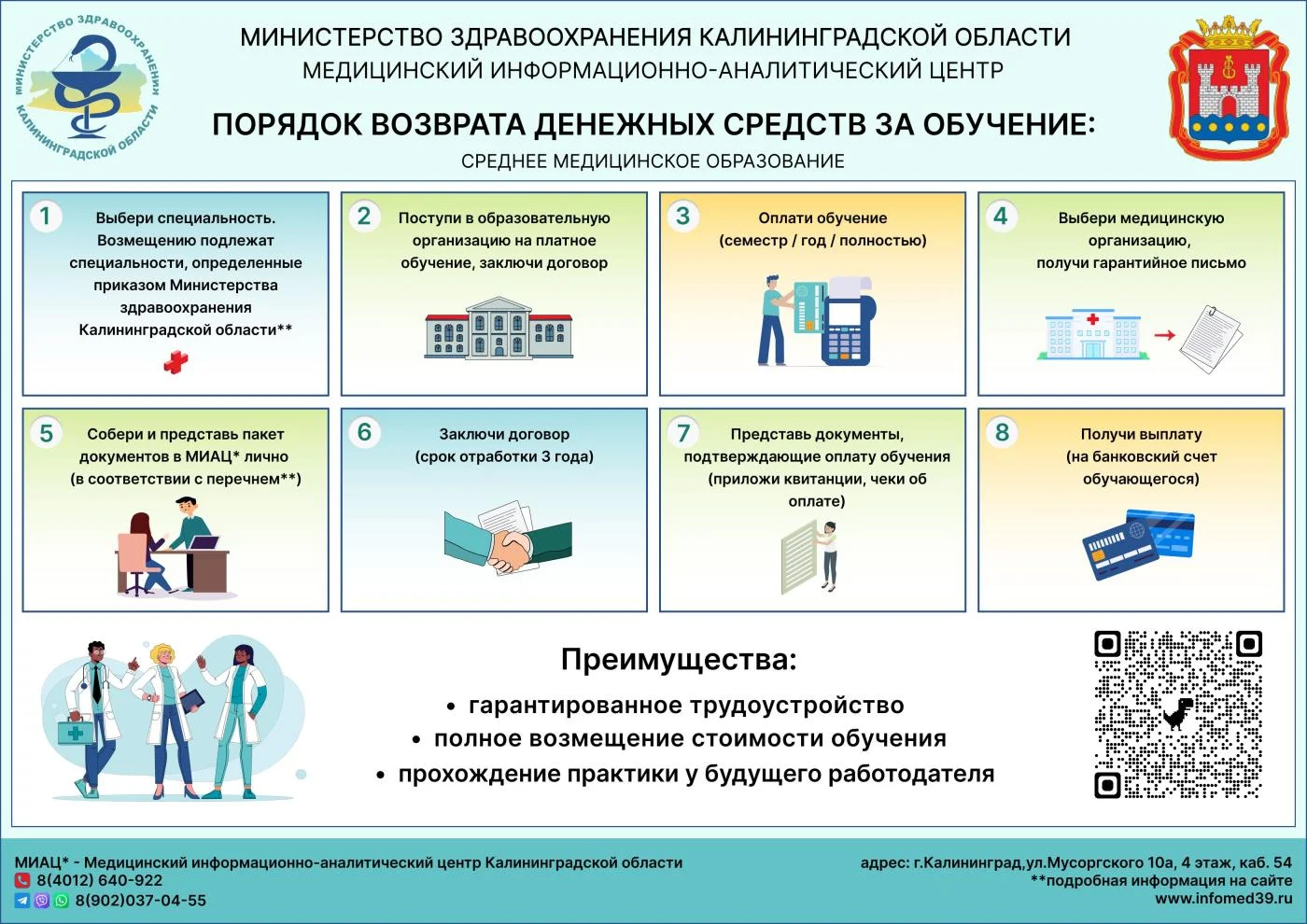 МИНИСТЕРСТВО ЗДРАВООХРАНЕНИЯ КАЛИНИНГРАДСКОЙ ОБЛАСТИ

МИНИСТЕРСТВО ЗДРАВООХРАНЕНИЯ КАЛИНИНГРАДСКОЙ ОБЛАСТИ
МЕДИЦИНСКИЙ ИНФОРМАЦИОННО-АНАЛИТИЧЕСКИЙ ЦЕНТР

ПОРЯДОК ВОЗВРАТА ДЕНЕЖНЫХ СРЕДСТВ ЗА ОБУЧЕНИЕ:
СРЕДНЕЕ МЕДИЦИНСКОЕ ОБРАЗОВАНИЕ

1 Выбери специальность. Возмещению подлежат специальности, определенные приказом Министерства здравоохранения Калининградской области**

2 Поступи в образовательную организацию на платное обучение, заключи договор

3 Оплати обучение (семестр / год / полностью)

4 Выбери медицинскую организацию, получи гарантийное письмо

5 Собери и представь пакет документов в МИАЦ* лично (в соответствии с перечнем**)

6 Заключи договор (срок отработки 3 года)

7 Представь документы, подтверждающие оплату обучения (приложи квитанции, чеки об оплате)

8 Получи выплату (на банковский счет обучающегося)

Преимущества:
• гарантированное трудоустройство
• полное возмещение стоимости обучения
• прохождение практики у будущего работодателя

МИАЦ* - Медицинский информационно-аналитический центр Калининградской области
8(4012) 640-922
8(902)037-04-55

адрес: г.Калининград,ул.Мусоргского 10а, 4 этаж, каб. 54
**подробная информация на сайте
www.infomed39.ru