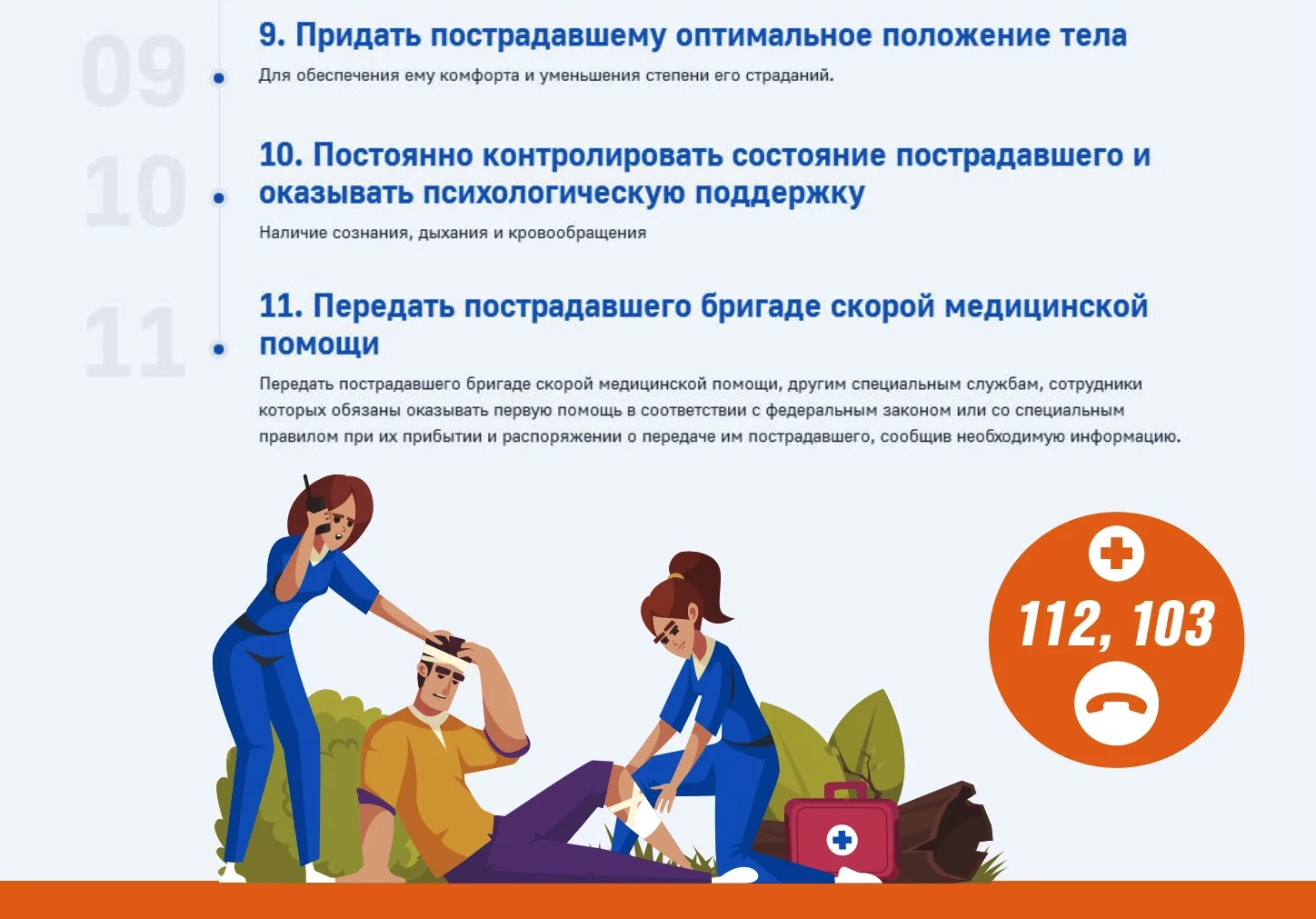 09

9. Придать пострадавшему оптимальное положение тела

Для обеспечения ему комфорта и уменьшения степени его страданий.

10

10. Постоянно контролировать состояние пострадавшего и оказывать психологическую поддержку

Наличие сознания, дыхания и кровообращения

11

11. Передать пострадавшего бригаде скорой медицинской помощи

Передать пострадавшего бригаде скорой медицинской помощи, другим специальным службам, сотрудники которых обязаны оказывать первую помощь в соответствии с федеральным законом или со специальным правилом при их прибытии и распоряжении о передаче им пострадавшего, сообщив необходимую информацию.

112, 103