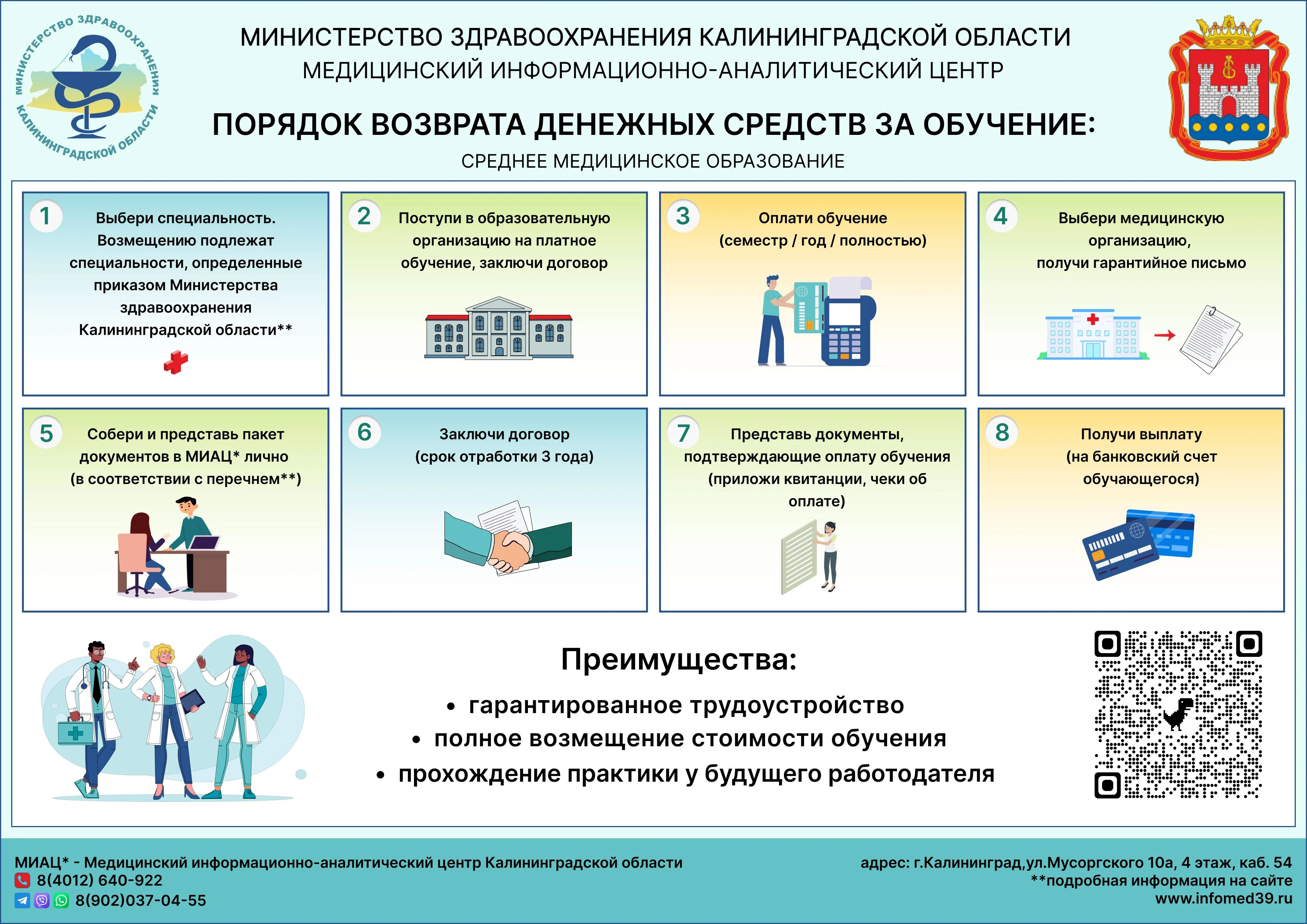 МИНИСТЕРСТВО ЗДРАВООХРАНЕНИЯ КАЛИНИНГРАДСКОЙ ОБЛАСТИ

МИНИСТЕРСТВО ЗДРАВООХРАНЕНИЯ КАЛИНИНГРАДСКОЙ ОБЛАСТИ
МЕДИЦИНСКИЙ ИНФОРМАЦИОННО-АНАЛИТИЧЕСКИЙ ЦЕНТР

ПОРЯДОК ВОЗВРАТА ДЕНЕЖНЫХ СРЕДСТВ ЗА ОБУЧЕНИЕ:
СРЕДНЕЕ МЕДИЦИНСКОЕ ОБРАЗОВАНИЕ

1 Выбери специальность. Возмещению подлежат специальности, определенные приказом Министерства здравоохранения Калининградской области**

2 Поступи в образовательную организацию на платное обучение, заключи договор

3 Оплати обучение (семестр / год / полностью)

4 Выбери медицинскую организацию, получи гарантийное письмо

5 Собери и представь пакет документов в МИАЦ* лично (в соответствии с перечнем**)

6 Заключи договор (срок отработки 3 года)

7 Представь документы, подтверждающие оплату обучения (приложи квитанции, чеки об оплате)

8 Получи выплату (на банковский счет обучающегося)

Преимущества:
• гарантированное трудоустройство
• полное возмещение стоимости обучения
• прохождение практики у будущего работодателя

МИАЦ* - Медицинский информационно-аналитический центр Калининградской области
8(4012) 640-922
8(902)037-04-55

адрес: г.Калининград,ул.Мусоргского 10а, 4 этаж, каб. 54
**подробная информация на сайте
www.infomed39.ru