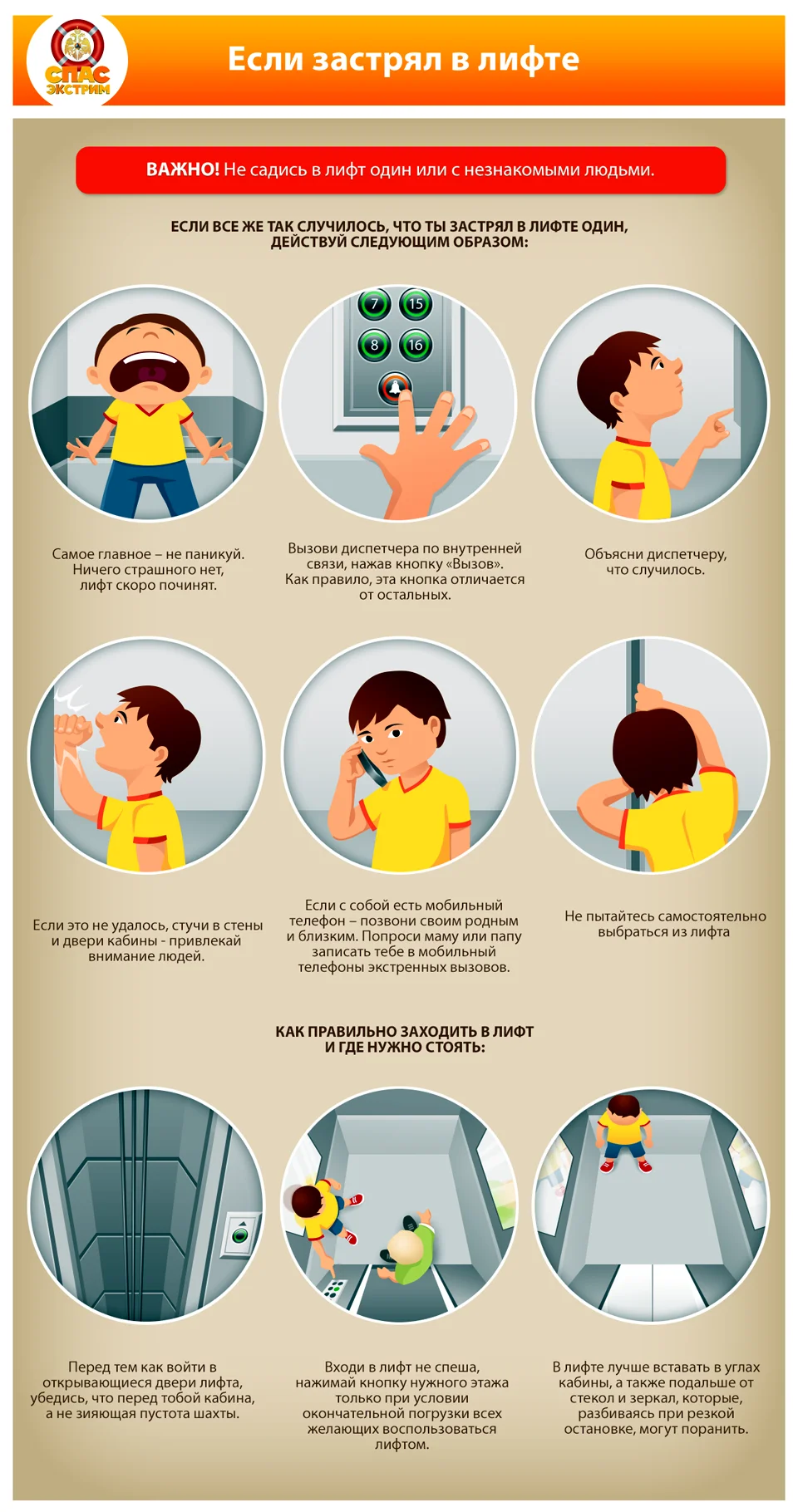 СПАС ЭКСТРИМ

Если застрял в лифте

ВАЖНО! Не садись в лифт один или с незнакомыми людьми.

ЕСЛИ ВСЕ ЖЕ ТАК СЛУЧИЛОСЬ, ЧТО ТЫ ЗАСТРЯЛ В ЛИФТЕ ОДИН, ДЕЙСТВУЙ СЛЕДУЮЩИМ ОБРАЗОМ:

7 15 8 16

Самое главное – не паникуй. Ничего страшного нет, лифт скоро починят.

Вызови диспетчера по внутренней связи, нажав кнопку «Вызов». Как правило, эта кнопка отличается от остальных.

Объясни диспетчеру, что случилось.

Если это не удалось, стучи в стены и двери кабины - привлекай внимание людей.

Если с собой есть мобильный телефон – позвони своим родным и близким. Попроси маму или папу записать тебе в мобильный телефоны экстренных вызовов.

Не пытайтесь самостоятельно выбраться из лифта

КАК ПРАВИЛЬНО ЗАХОДИТЬ В ЛИФТ И ГДЕ НУЖНО СТОЯТЬ:

Перед тем как войти в открывающиеся двери лифта, убедись, что перед тобой кабина, а не зияющая пустота шахты.

Входи в лифт не спеша, нажимай кнопку нужного этажа только при условии окончательной погрузки всех желающих воспользоваться лифтом.

В лифте лучше вставать в углах кабины, а также подальше от стекол и зеркал, которые, разбиваясь при резкой остановке, могут поранить.