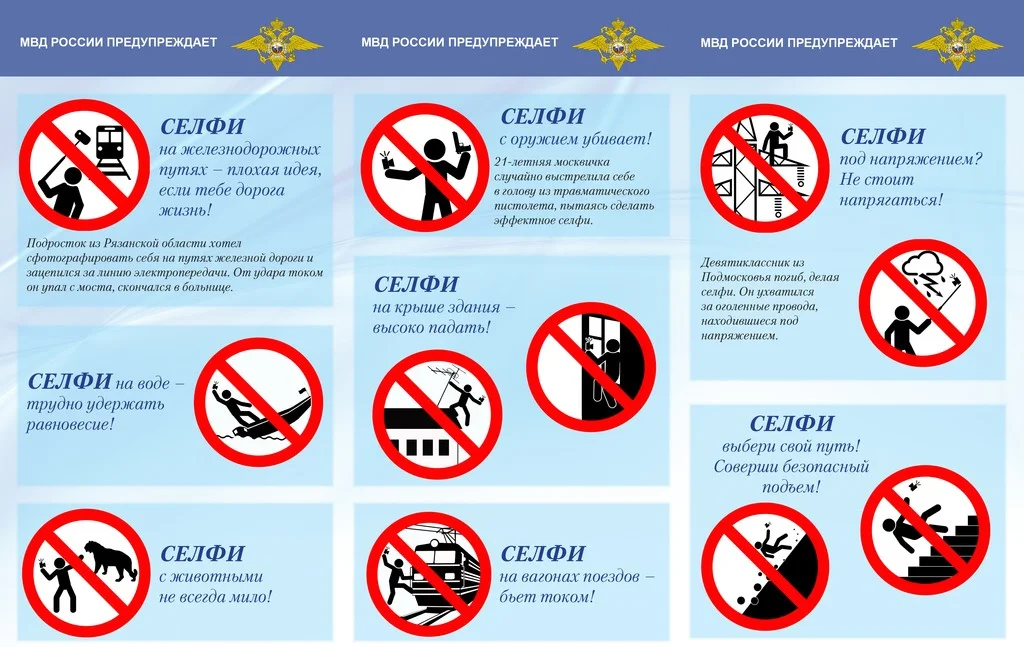 МВД РОССИИ ПРЕДУПРЕЖДАЕТ

СЕЛФИ на железнодорожных путях – плохая идея, если тебе дорога жизнь!

Подросток из Рязанской области хотел сфотографировать себя на путях железной дороги и зацепился за линию электропередачи. От удара током он упал с моста, скончался в больнице.

СЕЛФИ на воде – трудно удержать равновесие!

СЕЛФИ с животными не всегда мило!

МВД РОССИИ ПРЕДУПРЕЖДАЕТ

СЕЛФИ с оружием убивает!

21-летняя москвичка случайно выстрелила себе в голову из травматического пистолета, пытаясь сделать эффектное селфи.

СЕЛФИ на крыше здания – высоко падать!

СЕЛФИ на вагонах поездов – бьет током!

МВД РОССИИ ПРЕДУПРЕЖДАЕТ

СЕЛФИ под напряжением? Не стоит напрягаться!

Девятиклассник из Подмосковья погиб, делая селфи. Он ухватился за оголенные провода, находившиеся под напряжением.

СЕЛФИ выбери свой путь! Соверши безопасный подъем!